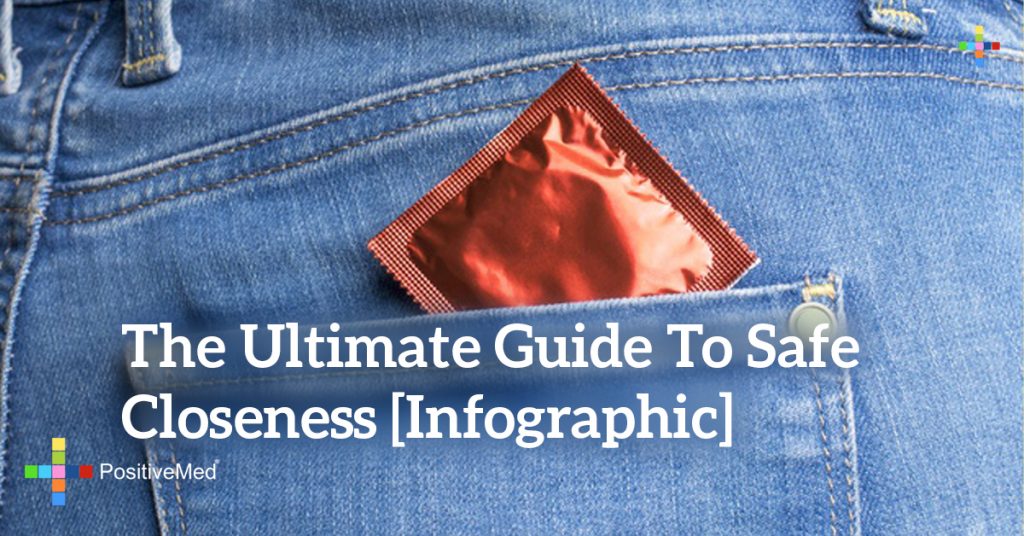 The Ultimate Guide To Safe Closeness [Infographic]

PositiveMed