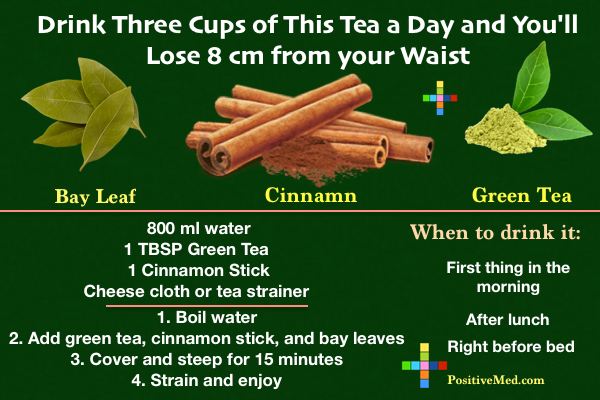 Drink Three Cups of This Tea a Day and You'll Lose 8 cm from your Waist

Bay Leaf

Cinnamn

Green Tea

800 ml water
1 TBSP Green Tea
1 Cinnamon Stick
Cheese cloth or tea strainer

1. Boil water
2. Add green tea, cinnamon stick, and bay leaves
3. Cover and steep for 15 minutes
4. Strain and enjoy

When to drink it:

First thing in the morning

After lunch

Right before bed

PositiveMed.com